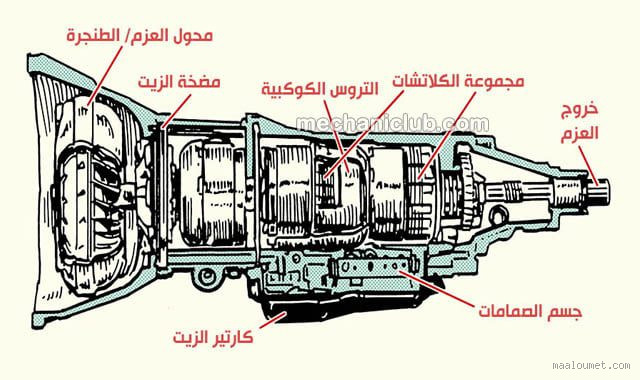 محول العزم/ الطنجرة

مضخة الزيت

التروس الكوكبية

مجموعة الكلاتشات

mechaniclub.com

خروج العزم

جسم الصمامات

كارتير الزيت

maaloumet.com